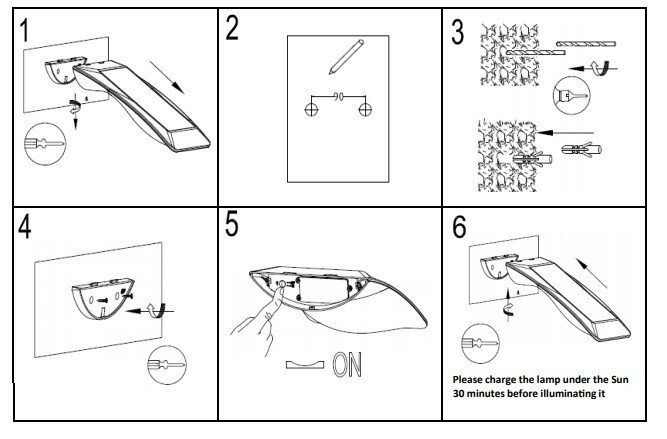 1

2

3

4

5

ON

6

Please charge the lamp under the Sun 30 minutes before illuminating it